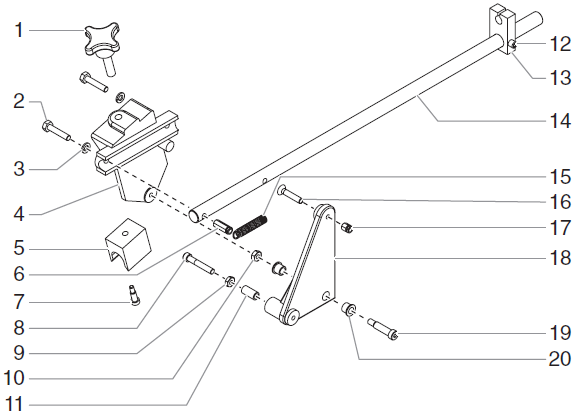 1
2
3
4
5
6
7
8
9
10
11
12
13
14
15
16
17
18
19
20